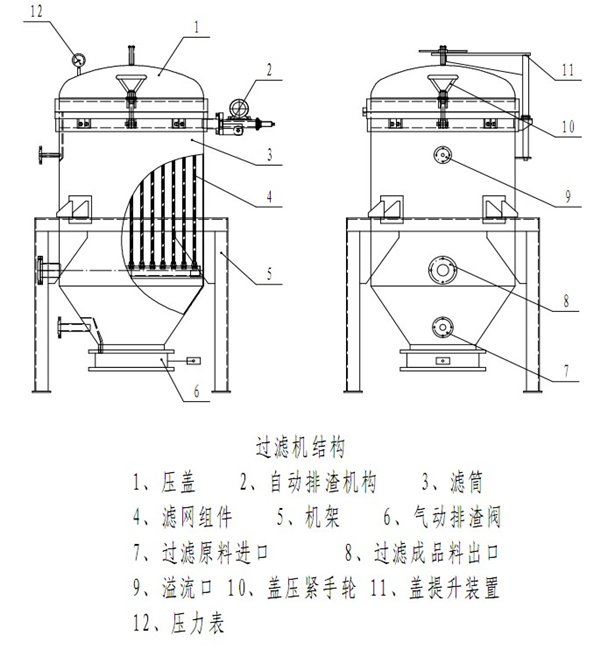 12
1
2
3
4
5
6
11
10
9
8
7

过滤机结构

1、压盖　　2、自动排渣机构　　3、滤筒

4、滤网组件　　5、机架　　6、气动排渣阀

7、过滤原料进口　　8、过滤成品料出口

9、溢流口 10、盖压紧手轮 11、盖提升装置

12、压力表